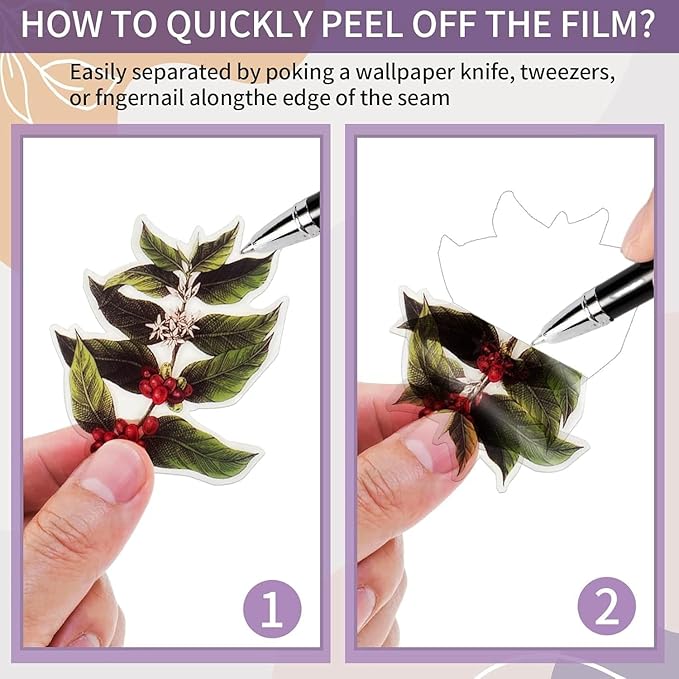 HOW TO QUICKLY PEEL OFF THE FILM?

Easily separated by poking a wallpaper knife, tweezers, or fngernail alongthe edge of the seam

1

2